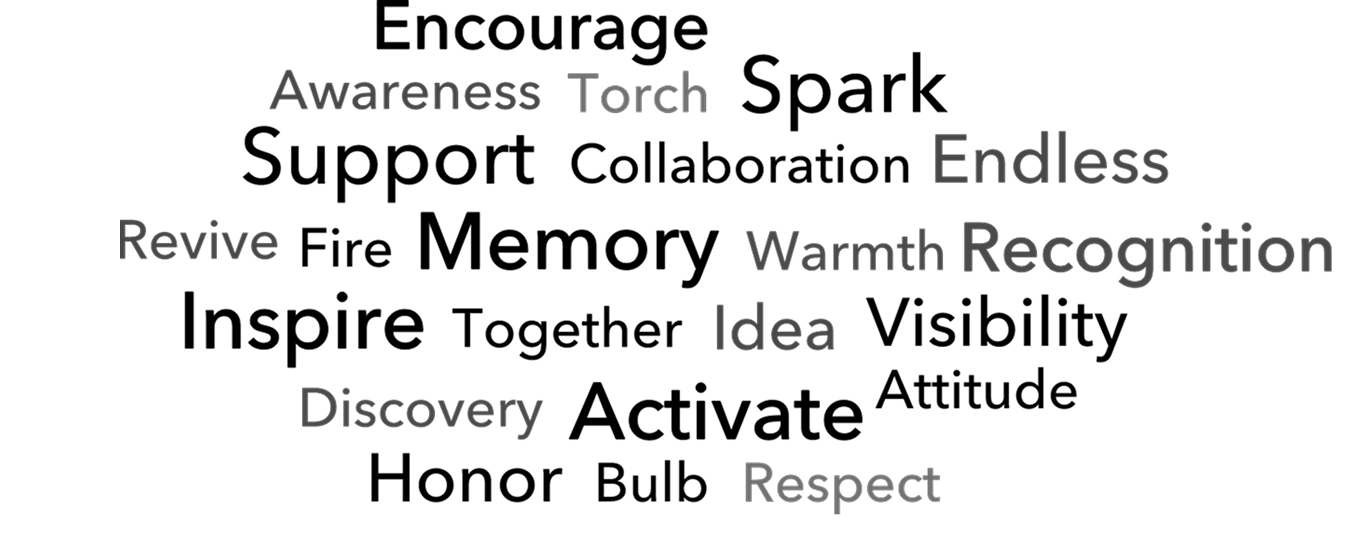 Encourage

Awareness Torch Spark

Support Collaboration Endless

Revive Fire Memory Warmth Recognition

Inspire Together Idea Visibility

Discovery Activate Attitude

Honor Bulb Respect